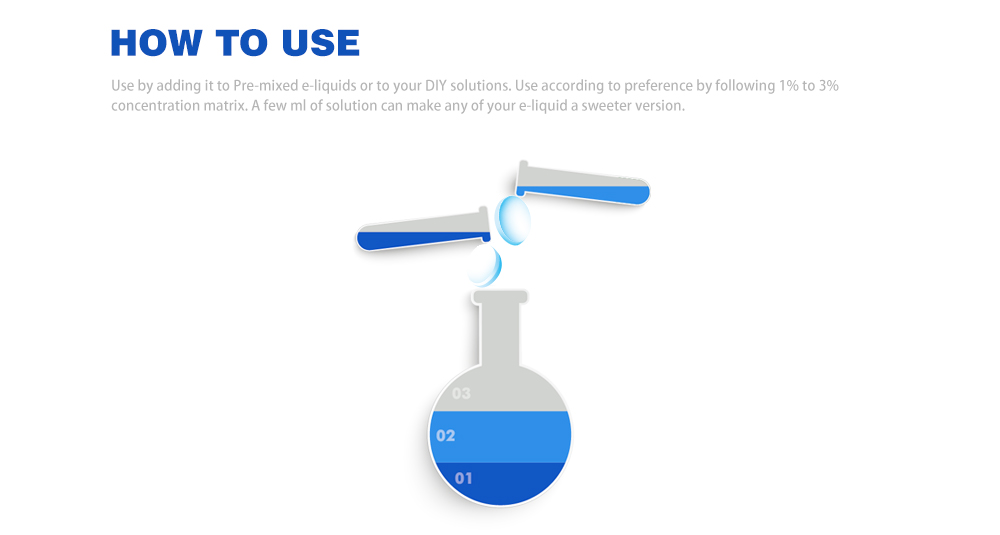 HOW TO USE

Use by adding it to Pre-mixed e-liquids or to your DIY solutions. Use according to preference by following 1% to 3% concentration matrix. A few ml of solution can make any of your e-liquid a sweeter version.

03
02
01